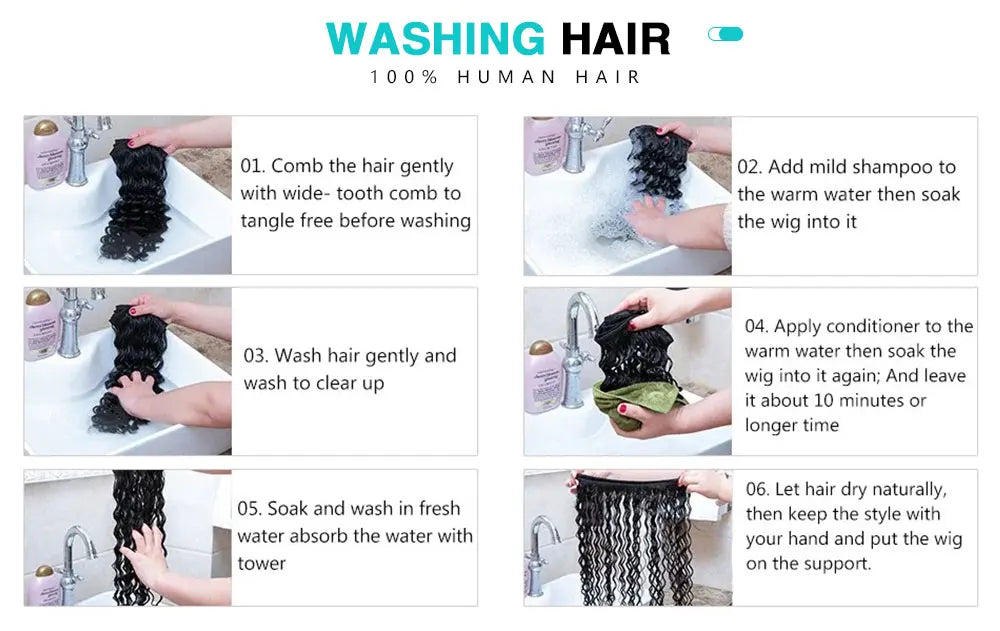 WASHING HAIR
100% HUMAN HAIR

01. Comb the hair gently with wide- tooth comb to tangle free before washing

02. Add mild shampoo to the warm water then soak the wig into it

03. Wash hair gently and wash to clear up

04. Apply conditioner to the warm water then soak the wig into it again; And leave it about 10 minutes or longer time

05. Soak and wash in fresh water absorb the water with tower

06. Let hair dry naturally, then keep the style with your hand and put the wig on the support.